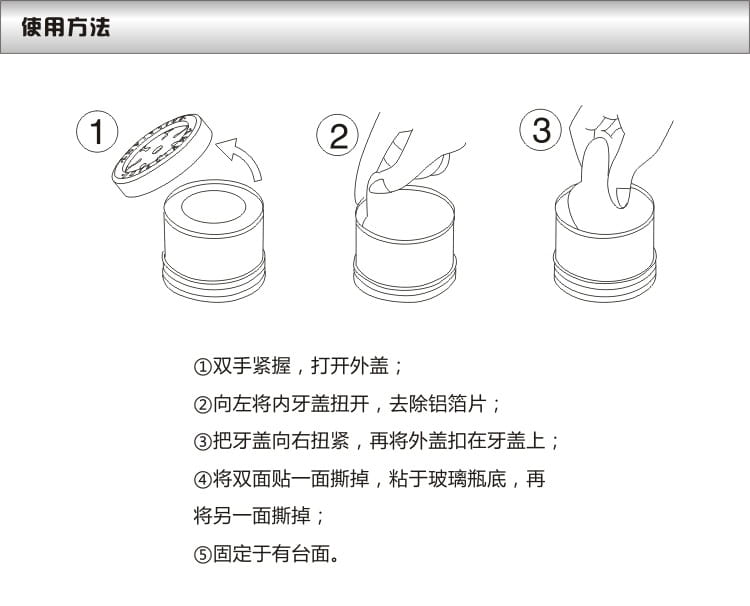 使用方法

1

2

3

①双手紧握，打开外盖；

②向左将内牙盖扭开，去除铝箔片；

③把牙盖向右扭紧，再将外盖扣在牙盖上；

④将双面贴一面撕掉，粘于玻璃瓶底，再将另一面撕掉；

⑤固定于有台面。